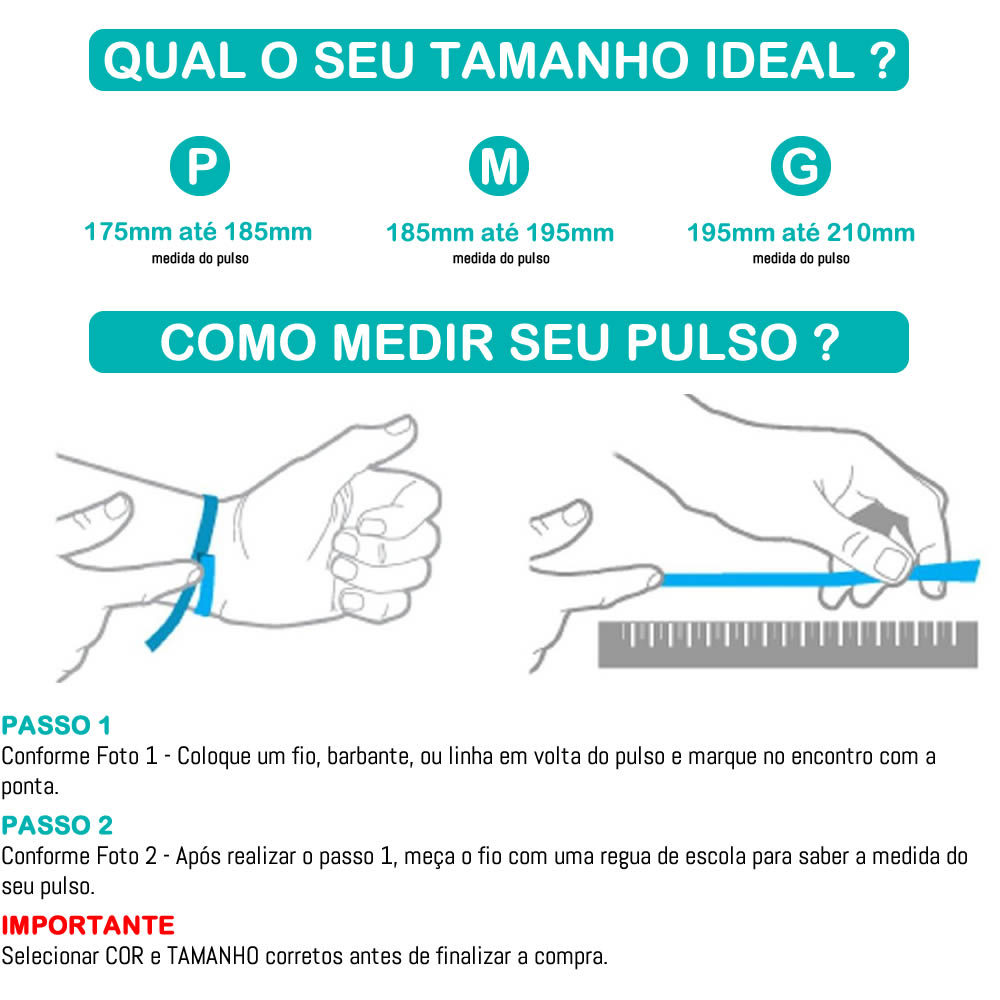 QUAL O SEU TAMANHO IDEAL ?

P
175mm até 185mm
medida do pulso

M
185mm até 195mm
medida do pulso

G
195mm até 210mm
medida do pulso

COMO MEDIR SEU PULSO ?

PASSO 1
Conforme Foto 1 - Coloque um fio, barbante, ou linha em volta do pulso e marque no encontro com a ponta.

PASSO 2
Conforme Foto 2 - Após realizar o passo 1, meça o fio com uma regua de escola para saber a medida do seu pulso.

IMPORTANTE
Selecionar COR e TAMANHO corretos antes de finalizar a compra.